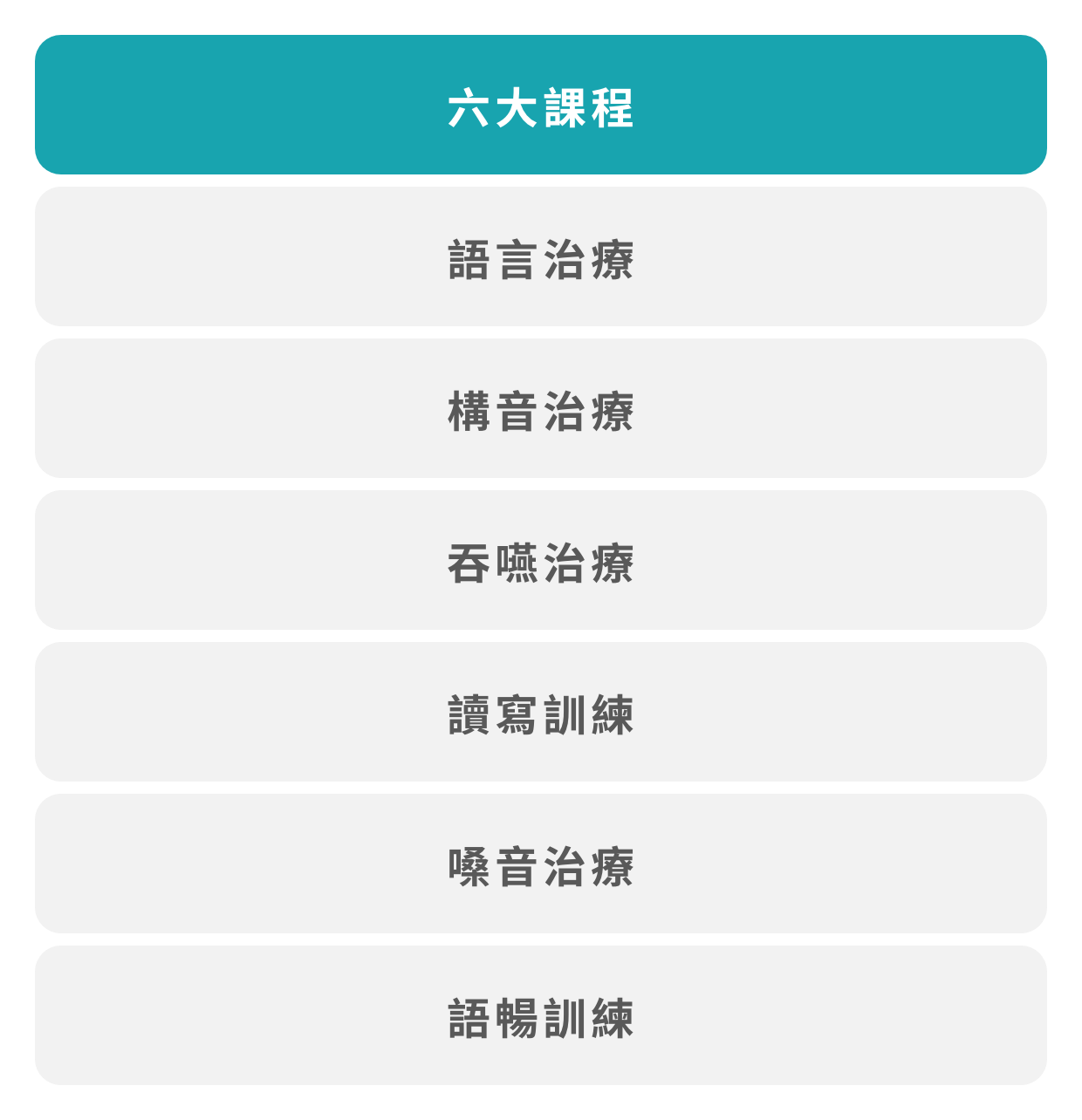 六大課程

語言治療

構音治療

吞嚥治療

讀寫訓練

嗓音治療

語暢訓練